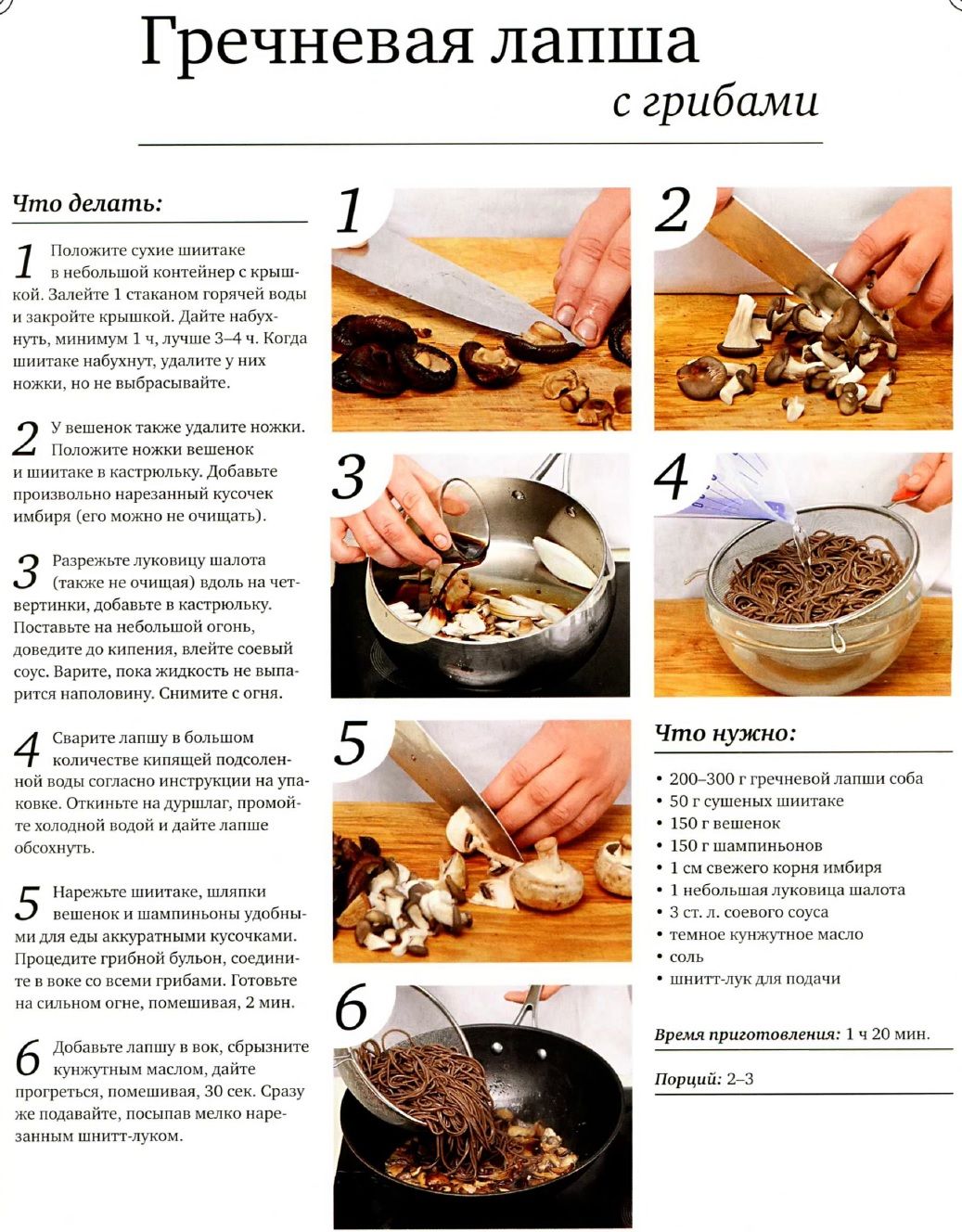 Гречневая лапша
с грибами

Что делать:

1 Положите сухие шиитаке в небольшой контейнер с крышкой. Залейте 1 стаканом горячей воды и закройте крышкой. Дайте набухнуть, минимум 1 ч, лучше 3–4 ч. Когда шиитаке набухнут, удалите у них ножки, но не выбрасывайте.

2 У вешенок также удалите ножки. Положите ножки вешенок и шиитаке в кастрюльку. Добавьте произвольно нарезанный кусочек имбиря (его можно не очищать).

3 Разрежьте луковицу шалота (также не очищая) вдоль на четвертинки, добавьте в кастрюльку. Поставьте на небольшой огонь, доведите до кипения, влейте соевый соус. Варите, пока жидкость не выпарится наполовину. Снимите с огня.

4 Сварите лапшу в большом количестве кипящей подсоленной воды согласно инструкции на упаковке. Откиньте на дуршлаг, промойте холодной водой и дайте лапше обсохнуть.

5 Нарежьте шиитаке, шляпки вешенок и шампиньоны удобными для еды аккуратными кусочками. Процедите грибной бульон, соедините в воке со всеми грибами. Готовьте на сильном огне, помешивая, 2 мин.

6 Добавьте лапшу в вок, сбрызните кунжутным маслом, дайте прогреться, помешивая, 30 сек. Сразу же подавайте, посыпав мелко нарезанным шнитт-луком.

1

2

3

4

5

6

Что нужно:

• 200–300 г гречневой лапши соба
• 50 г сушеных шиитаке
• 150 г вешенок
• 150 г шампиньонов
• 1 см свежего корня имбиря
• 1 небольшая луковица шалота
• 3 ст. л. соевого соуса
• темное кунжутное масло
• соль
• шнитт-лук для подачи

Время приготовления: 1 ч 20 мин.

Порций: 2–3