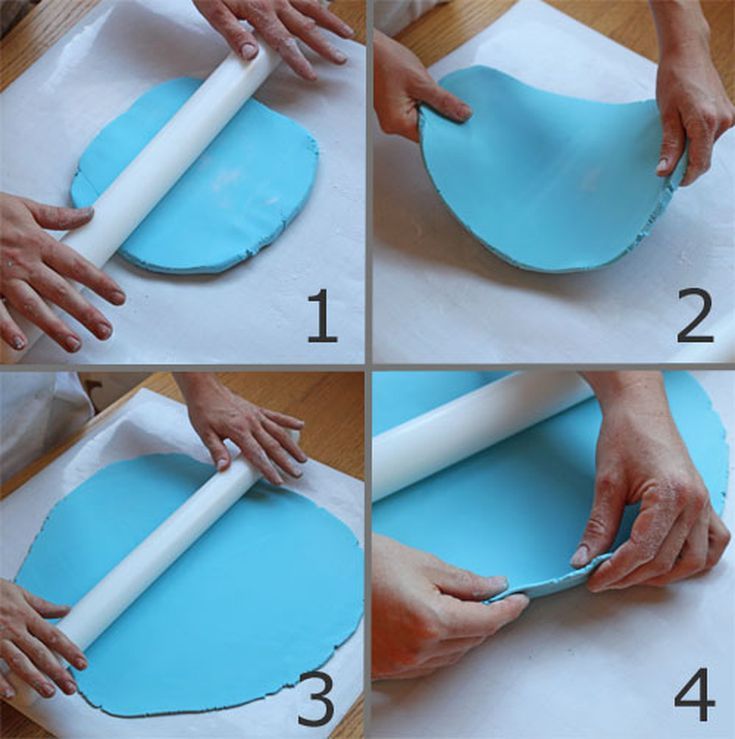 1
2
3
4