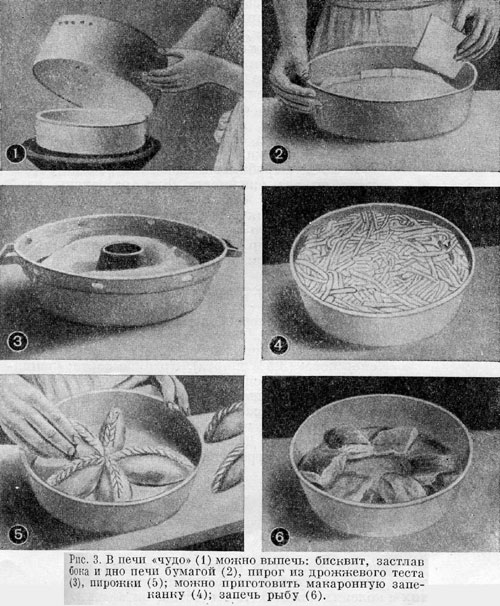 1

2

3

4

5

6

Рис. 3. В печи «чудо» (1) можно выпечь: бисквит, застлав бока и дно печи бумагой (2), пирог из дрожжевого теста (3), пирожки (5); можно приготовить макаронную запеканку (4); запечь рыбу (6).