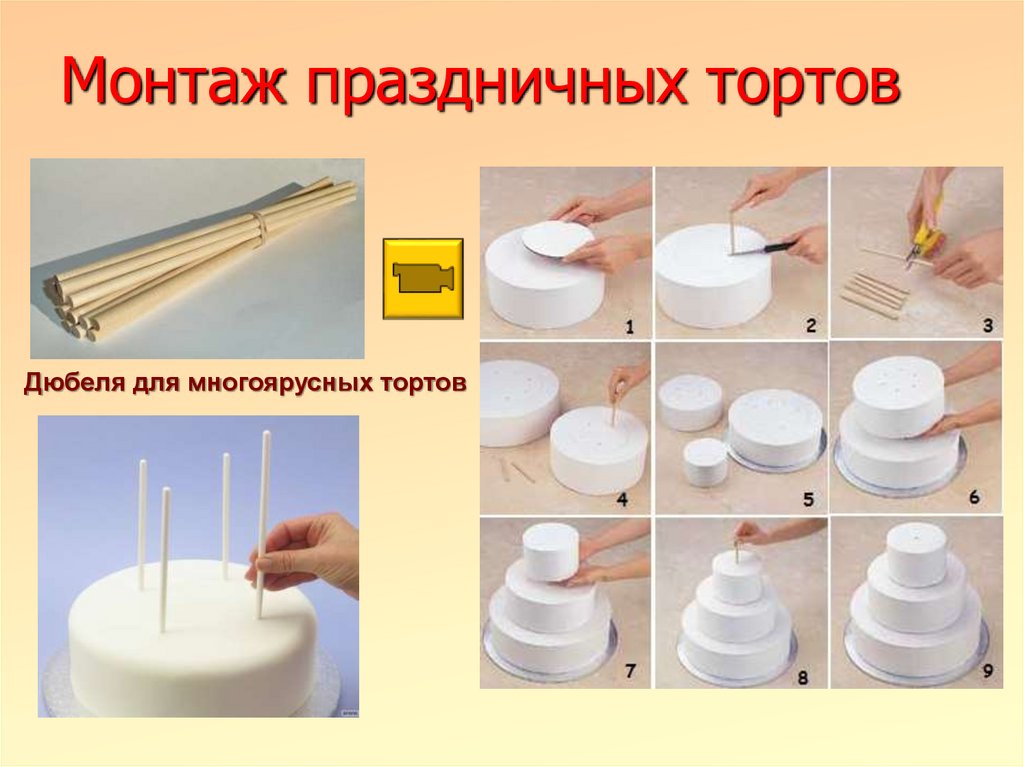 Монтаж праздничных тортов

Дюбеля для многоярусных тортов

1

2

3

4

5

6

7

8

9