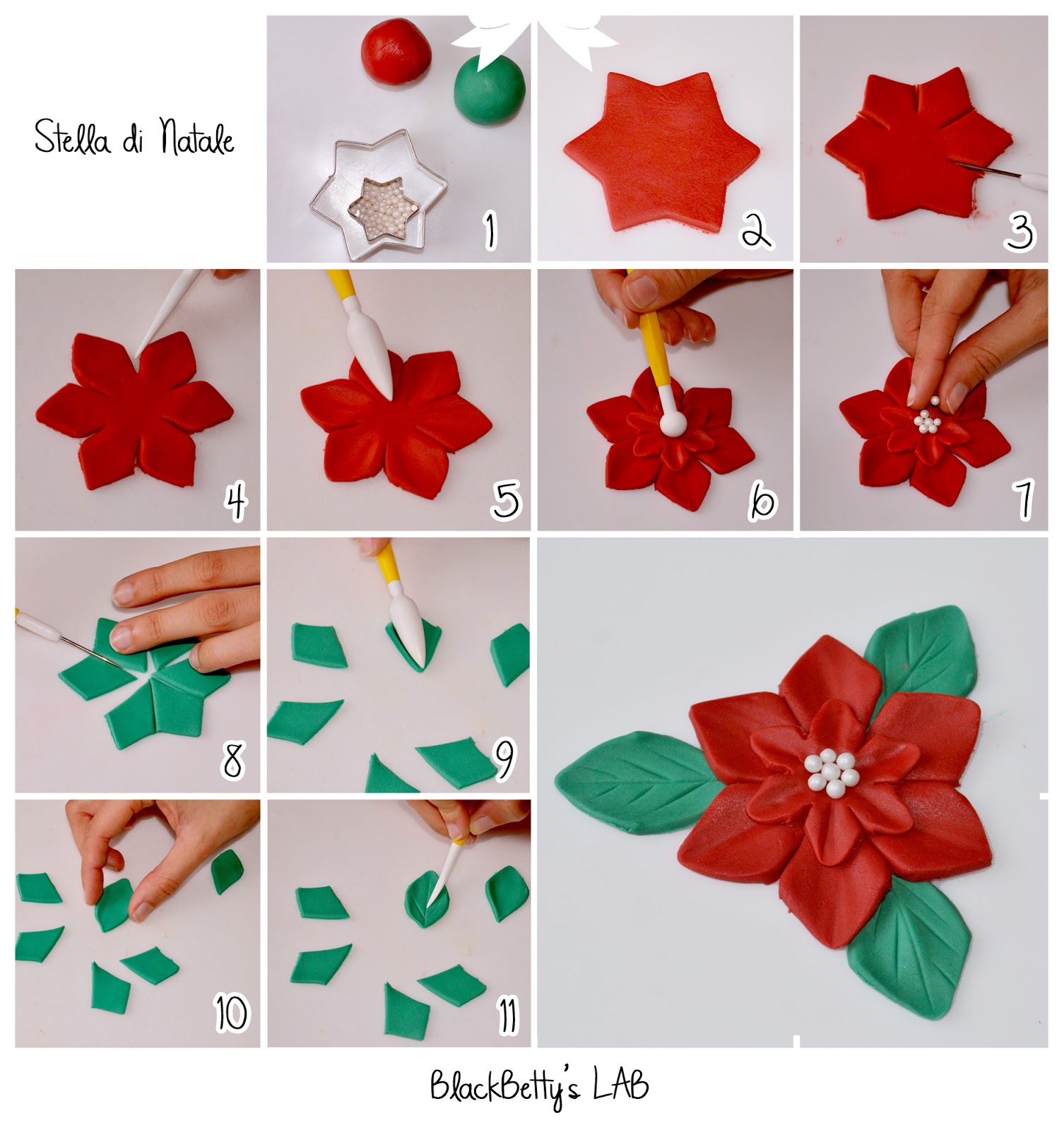 Stella di Natale

1

2

3

4

5

6

7

8

9

10

11

BlackBetty's LAB