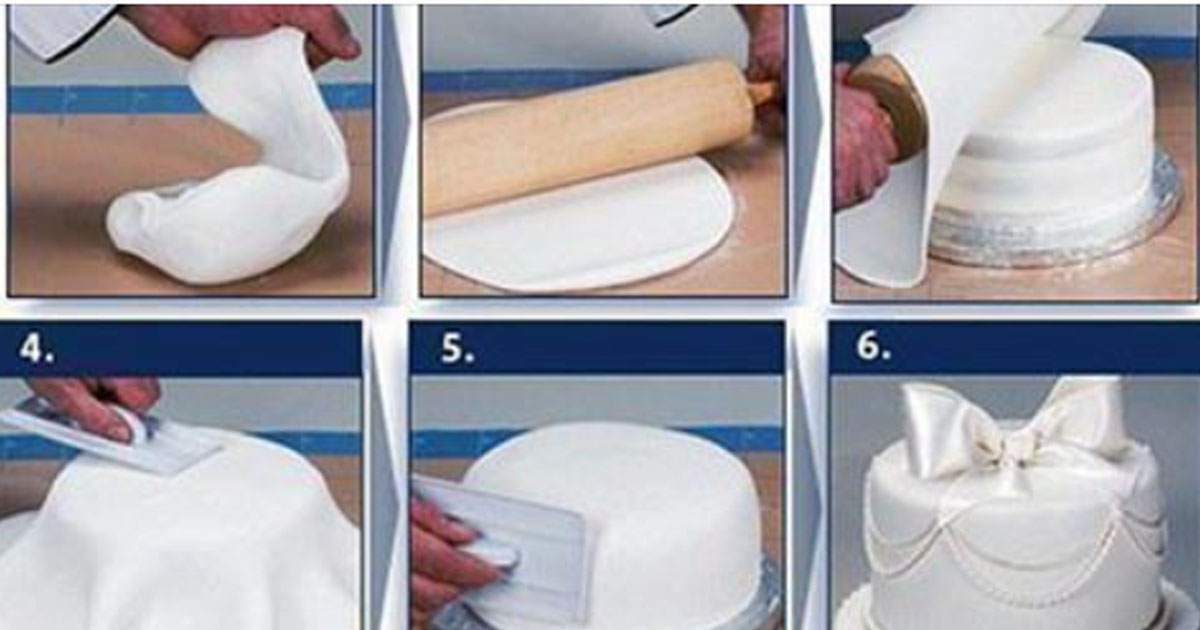 4.

5.

6.